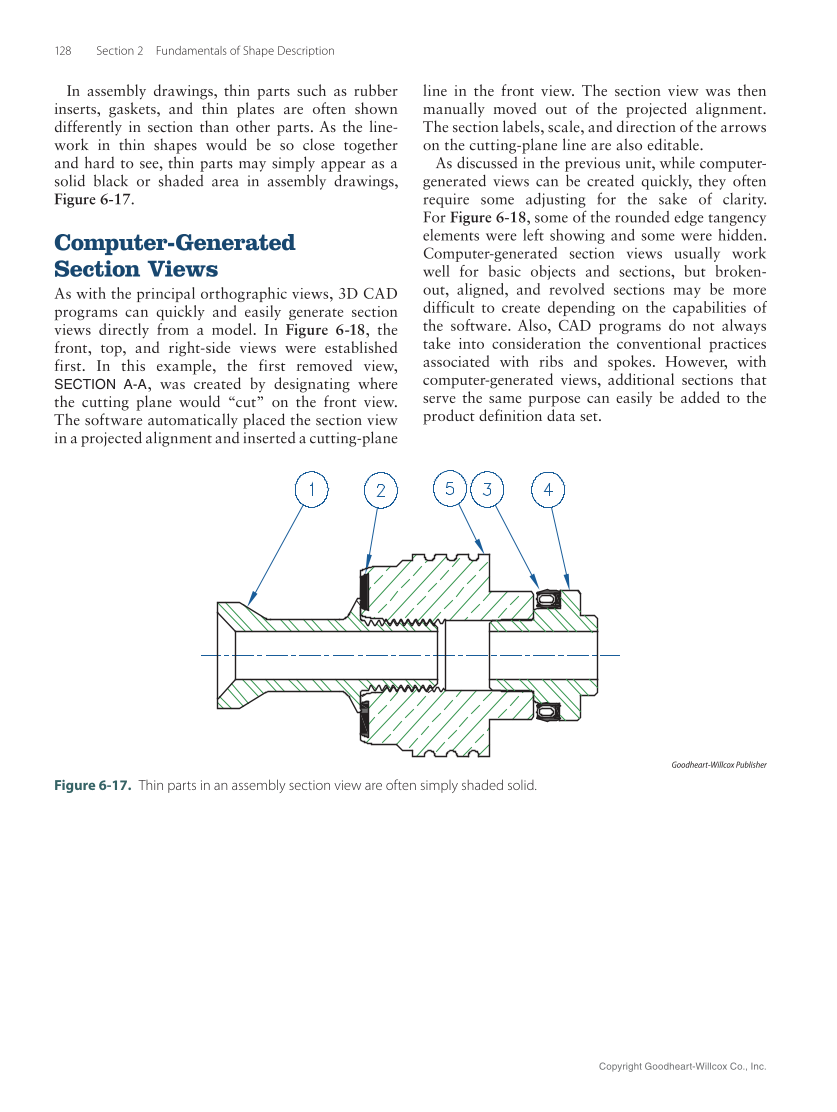 128 Section 2 Fundamentals of Shape Description

In assembly drawings, thin parts such as rubber inserts, gaskets, and thin plates are often shown differently in section than other parts. As the linework in thin shapes would be so close together and hard to see, thin parts may simply appear as a solid black or shaded area in assembly drawings, Figure 6-17.

Computer-Generated Section Views

As with the principal orthographic views, 3D CAD programs can quickly and easily generate section views directly from a model. In Figure 6-18, the front, top, and right-side views were established first. In this example, the first removed view, SECTION A-A, was created by designating where the cutting plane would "cut" on the front view. The software automatically placed the section view in a projected alignment and inserted a cutting-plane line in the front view. The section view was then manually moved out of the projected alignment. The section labels, scale, and direction of the arrows on the cutting-plane line are also editable.

As discussed in the previous unit, while computer-generated views can be created quickly, they often require some adjusting for the sake of clarity. For Figure 6-18, some of the rounded edge tangency elements were left showing and some were hidden. Computer-generated section views usually work well for basic objects and sections, but broken-out, aligned, and revolved sections may be more difficult to create depending on the capabilities of the software. Also, CAD programs do not always take into consideration the conventional practices associated with ribs and spokes. However, with computer-generated views, additional sections that serve the same purpose can easily be added to the product definition data set.

1 2 5 3 4

Goodheart-Willcox Publisher

Figure 6-17. Thin parts in an assembly section view are often simply shaded solid.

Copyright Goodheart-Willcox Co., Inc.