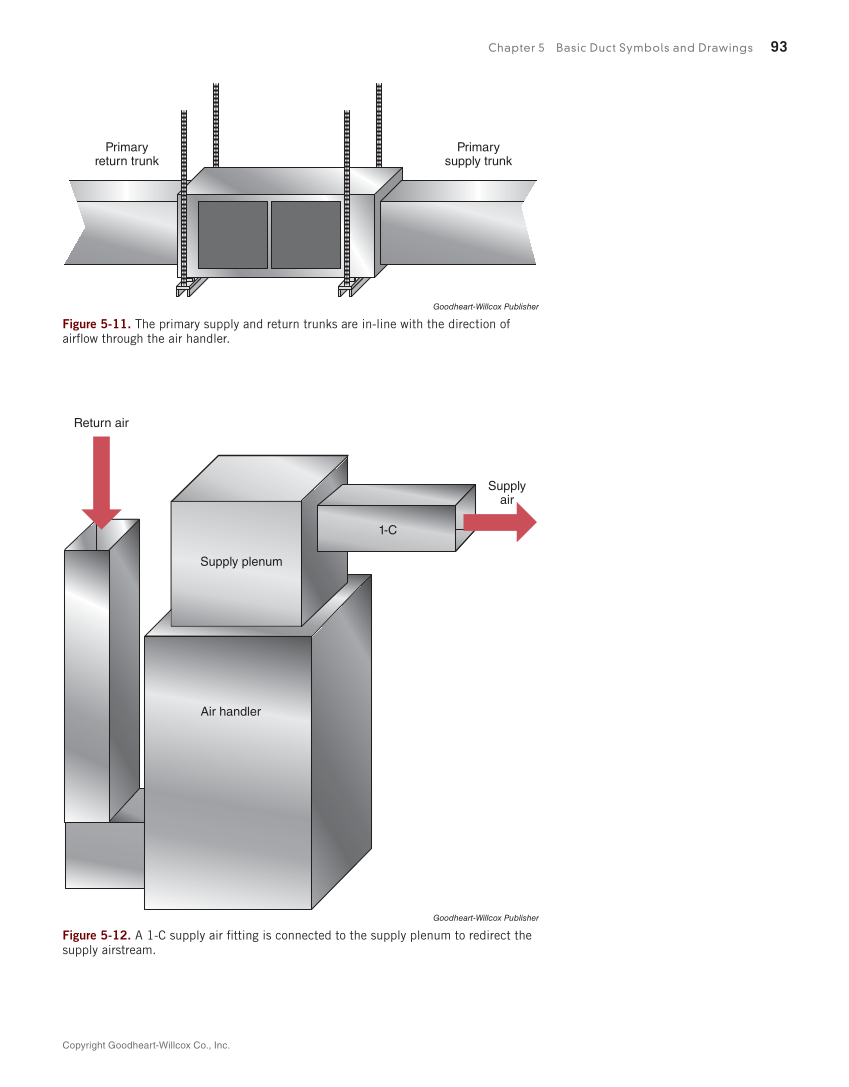 Chapter 5 Basic Duct Symbols and Drawings 93

Primary return trunk

Primary supply trunk

Goodheart-Willcox Publisher

Figure 5-11. The primary supply and return trunks are in-line with the direction of airflow through the air handler.

Return air

Supply air

1-C

Supply plenum

Air handler

Goodheart-Willcox Publisher

Figure 5-12. A 1-C supply air fitting is connected to the supply plenum to redirect the supply airstream.

Copyright Goodheart-Willcox Co., Inc.