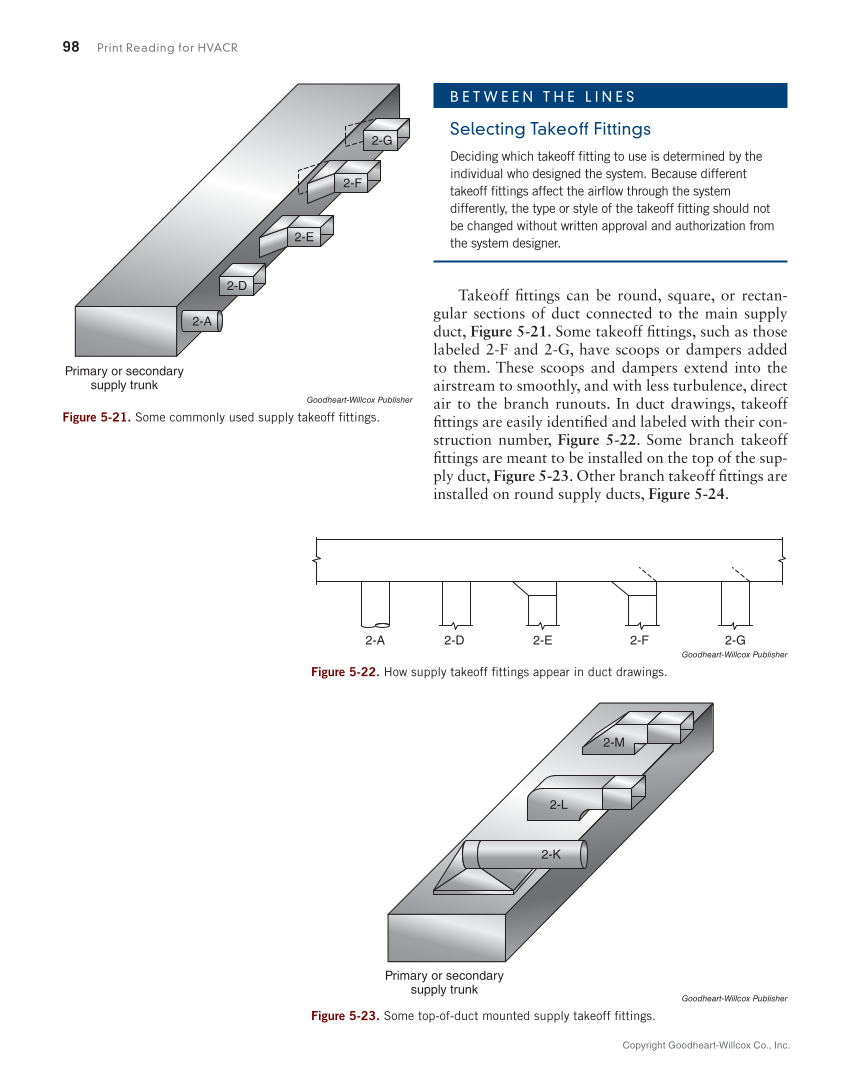 98 Print Reading for HVACR

2-G

2-F

2-E

2-D

2-A

Primary or secondary supply trunk

Goodheart-Willcox Publisher

Figure 5-21. Some commonly used supply takeoff fittings.

BETWEEN THE LINES

Selecting Takeoff Fittings

Deciding which takeoff fitting to use is determined by the individual who designed the system. Because different takeoff fittings affect the airflow through the system differently, the type or style of the takeoff fitting should not be changed without written approval and authorization from the system designer.

Takeoff fittings can be round, square, or rectangular sections of duct connected to the main supply duct, Figure 5-21. Some takeoff fittings, such as those labeled 2-F and 2-G, have scoops or dampers added to them. These scoops and dampers extend into the airstream to smoothly, and with less turbulence, direct air to the branch runouts. In duct drawings, takeoff fittings are easily identified and labeled with their construction number, Figure 5-22. Some branch takeoff fittings are meant to be installed on the top of the supply duct, Figure 5-23. Other branch takeoff fittings are installed on round supply ducts, Figure 5-24.

2-A 2-D 2-E 2-F 2-G

Goodheart-Willcox Publisher

Figure 5-22. How supply takeoff fittings appear in duct drawings.

2-M

2-L

2-K

Primary or secondary supply trunk

Goodheart-Willcox Publisher

Figure 5-23. Some top-of-duct mounted supply takeoff fittings.

Copyright Goodheart-Willcox Co., Inc.