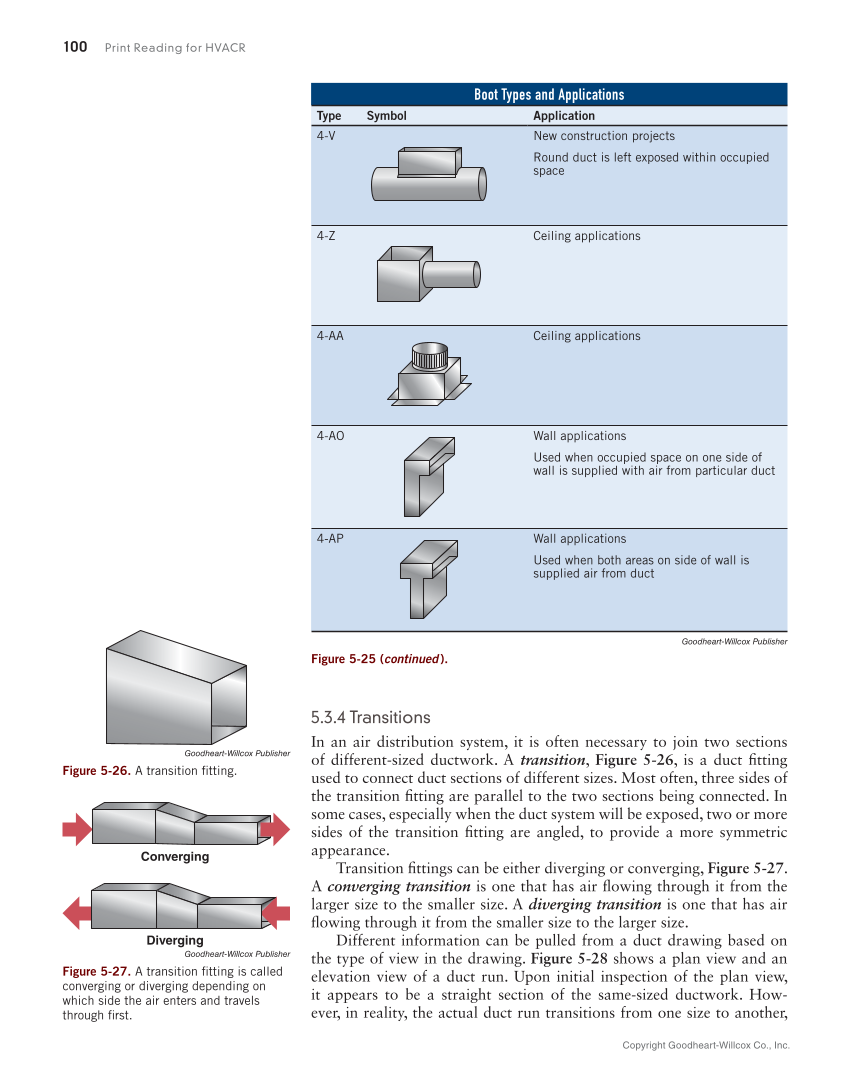 100 Print Reading for HVACR

Boot Types and Applications

| Type | Symbol | Application |
|---|---|---|
| 4-V | | New construction projects<br>Round duct is left exposed within occupied space |
| 4-Z | | Ceiling applications |
| 4-AA | | Ceiling applications |
| 4-AO | | Wall applications<br>Used when occupied space on one side of wall is supplied with air from particular duct |
| 4-AP | | Wall applications<br>Used when both areas on side of wall is supplied air from duct |

Goodheart-Willcox Publisher

Figure 5-25 (continued).

Goodheart-Willcox Publisher

Figure 5-26. A transition fitting.

Converging

Diverging

Goodheart-Willcox Publisher

Figure 5-27. A transition fitting is called converging or diverging depending on which side the air enters and travels through first.

5.3.4 Transitions

In an air distribution system, it is often necessary to join two sections of different-sized ductwork. A transition, Figure 5-26, is a duct fitting used to connect duct sections of different sizes. Most often, three sides of the transition fitting are parallel to the two sections being connected. In some cases, especially when the duct system will be exposed, two or more sides of the transition fitting are angled, to provide a more symmetric appearance.

Transition fittings can be either diverging or converging, Figure 5-27. A converging transition is one that has air flowing through it from the larger size to the smaller size. A diverging transition is one that has air flowing through it from the smaller size to the larger size.

Different information can be pulled from a duct drawing based on the type of view in the drawing. Figure 5-28 shows a plan view and an elevation view of a duct run. Upon initial inspection of the plan view, it appears to be a straight section of the same-sized ductwork. However, in reality, the actual duct run transitions from one size to another,

Copyright Goodheart-Willcox Co., Inc.