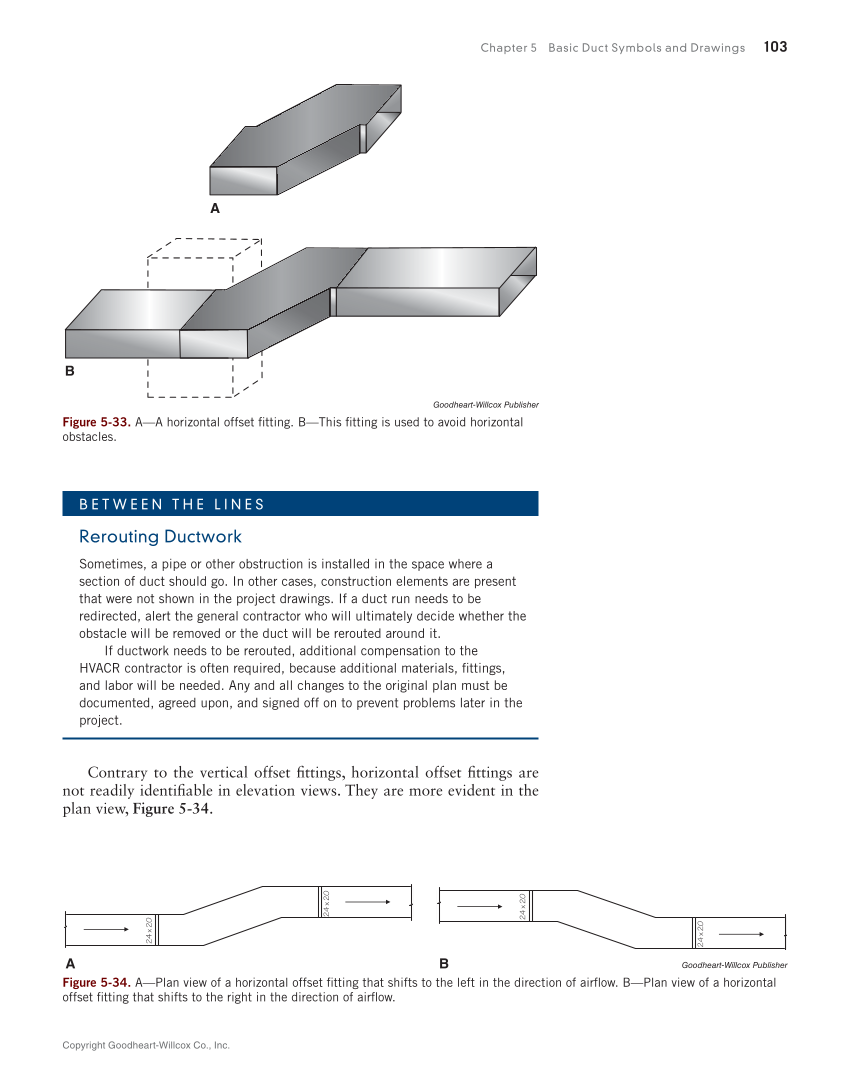 Chapter 5 Basic Duct Symbols and Drawings 103

A

B

Goodheart-Willcox Publisher

Figure 5-33. A—A horizontal offset fitting. B—This fitting is used to avoid horizontal obstacles.

BETWEEN THE LINES

Rerouting Ductwork

Sometimes, a pipe or other obstruction is installed in the space where a section of duct should go. In other cases, construction elements are present that were not shown in the project drawings. If a duct run needs to be redirected, alert the general contractor who will ultimately decide whether the obstacle will be removed or the duct will be rerouted around it.

If ductwork needs to be rerouted, additional compensation to the HVACR contractor is often required, because additional materials, fittings, and labor will be needed. Any and all changes to the original plan must be documented, agreed upon, and signed off on to prevent problems later in the project.

Contrary to the vertical offset fittings, horizontal offset fittings are not readily identifiable in elevation views. They are more evident in the plan view, Figure 5-34.

24 x 20

24 x 20

24 x 20

24 x 20

A

B

Goodheart-Willcox Publisher

Figure 5-34. A—Plan view of a horizontal offset fitting that shifts to the left in the direction of airflow. B—Plan view of a horizontal offset fitting that shifts to the right in the direction of airflow.

Copyright Goodheart-Willcox Co., Inc.