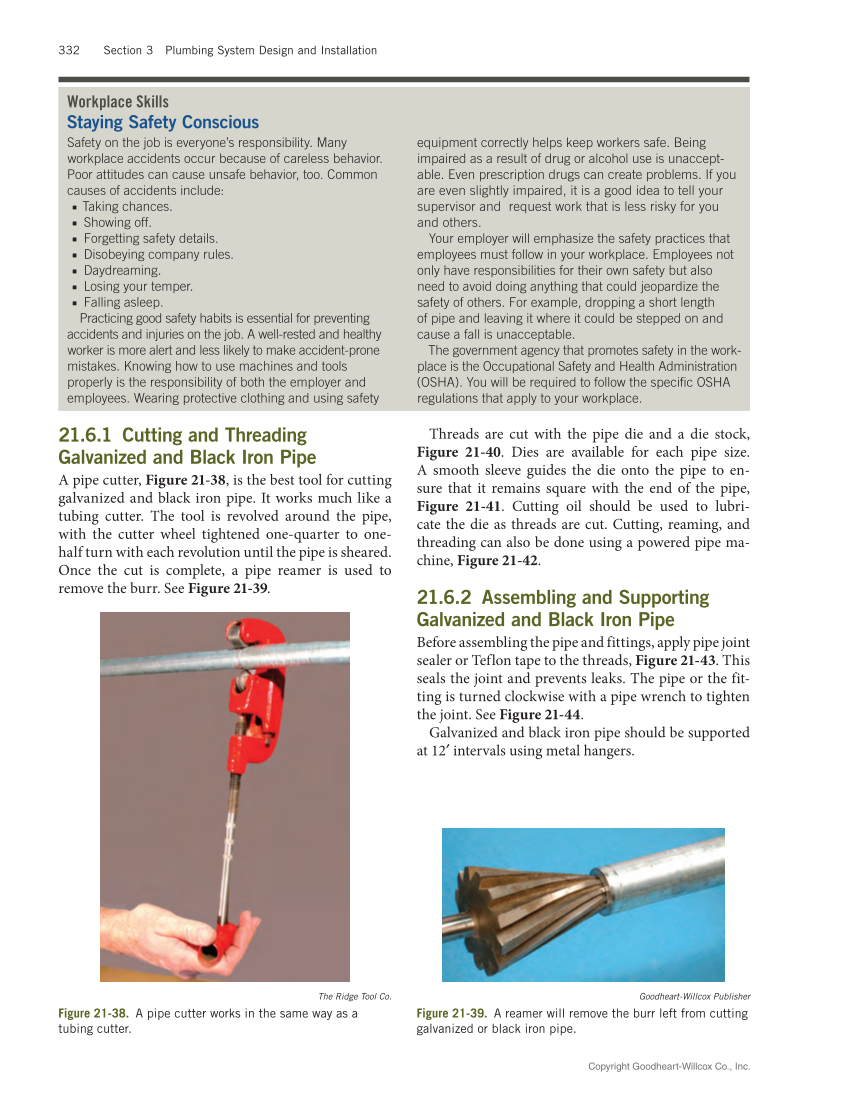 332 Section 3 Plumbing System Design and Installation

Workplace Skills
Staying Safety Conscious

Safety on the job is everyone's responsibility. Many workplace accidents occur because of careless behavior. Poor attitudes can cause unsafe behavior, too. Common causes of accidents include:
▪ Taking chances.
▪ Showing off.
▪ Forgetting safety details.
▪ Disobeying company rules.
▪ Daydreaming.
▪ Losing your temper.
▪ Falling asleep.

Practicing good safety habits is essential for preventing accidents and injuries on the job. A well-rested and healthy worker is more alert and less likely to make accident-prone mistakes. Knowing how to use machines and tools properly is the responsibility of both the employer and employees. Wearing protective clothing and using safety equipment correctly helps keep workers safe. Being impaired as a result of drug or alcohol use is unacceptable. Even prescription drugs can create problems. If you are even slightly impaired, it is a good idea to tell your supervisor and request work that is less risky for you and others.

Your employer will emphasize the safety practices that employees must follow in your workplace. Employees not only have responsibilities for their own safety but also need to avoid doing anything that could jeopardize the safety of others. For example, dropping a short length of pipe and leaving it where it could be stepped on and cause a fall is unacceptable.

The government agency that promotes safety in the workplace is the Occupational Safety and Health Administration (OSHA). You will be required to follow the specific OSHA regulations that apply to your workplace.

21.6.1 Cutting and Threading Galvanized and Black Iron Pipe

A pipe cutter, Figure 21-38, is the best tool for cutting galvanized and black iron pipe. It works much like a tubing cutter. The tool is revolved around the pipe, with the cutter wheel tightened one-quarter to one-half turn with each revolution until the pipe is sheared. Once the cut is complete, a pipe reamer is used to remove the burr. See Figure 21-39.

The Ridge Tool Co.

Figure 21-38. A pipe cutter works in the same way as a tubing cutter.

Threads are cut with the pipe die and a die stock, Figure 21-40. Dies are available for each pipe size. A smooth sleeve guides the die onto the pipe to ensure that it remains square with the end of the pipe, Figure 21-41. Cutting oil should be used to lubricate the die as threads are cut. Cutting, reaming, and threading can also be done using a powered pipe machine, Figure 21-42.

21.6.2 Assembling and Supporting Galvanized and Black Iron Pipe

Before assembling the pipe and fittings, apply pipe joint sealer or Teflon tape to the threads, Figure 21-43. This seals the joint and prevents leaks. The pipe or the fitting is turned clockwise with a pipe wrench to tighten the joint. See Figure 21-44.

Galvanized and black iron pipe should be supported at 12′ intervals using metal hangers.

Goodheart-Willcox Publisher

Figure 21-39. A reamer will remove the burr left from cutting galvanized or black iron pipe.

Copyright Goodheart-Willcox Co., Inc.