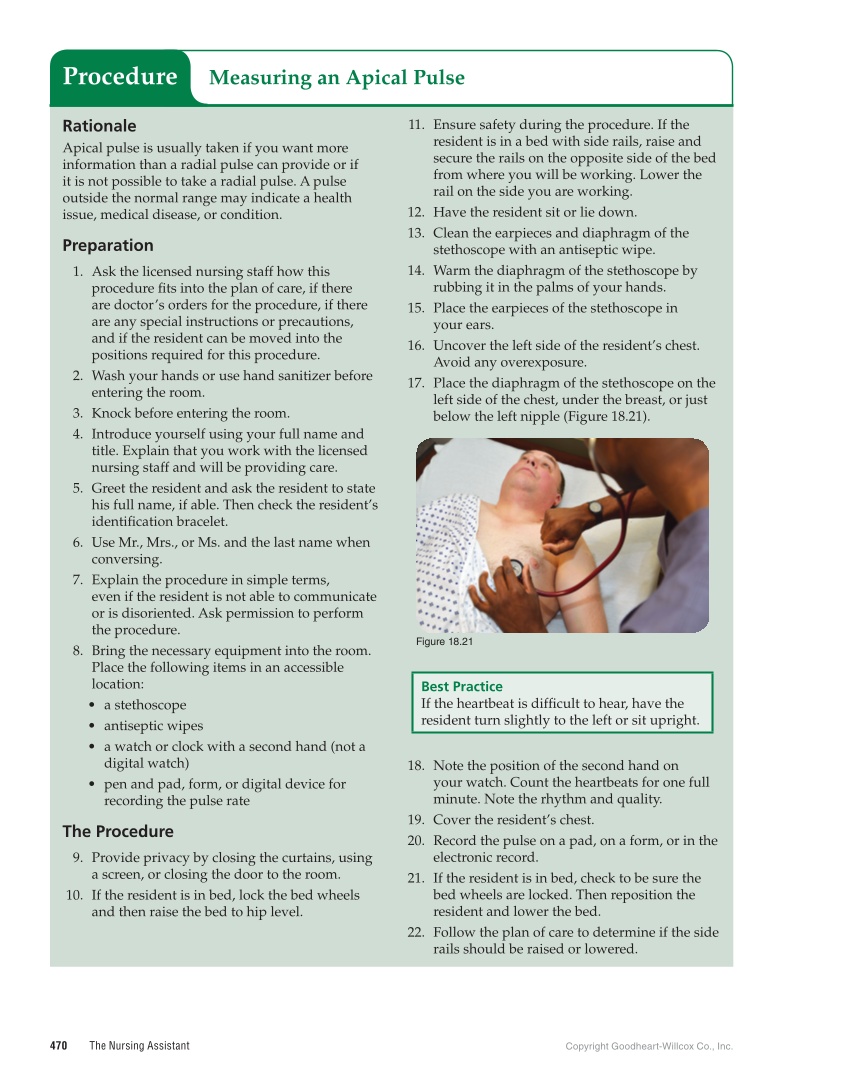 Procedure Measuring an Apical Pulse

Rationale

Apical pulse is usually taken if you want more information than a radial pulse can provide or if it is not possible to take a radial pulse. A pulse outside the normal range may indicate a health issue, medical disease, or condition.

Preparation

1. Ask the licensed nursing staff how this procedure fits into the plan of care, if there are doctor's orders for the procedure, if there are any special instructions or precautions, and if the resident can be moved into the positions required for this procedure.
2. Wash your hands or use hand sanitizer before entering the room.
3. Knock before entering the room.
4. Introduce yourself using your full name and title. Explain that you work with the licensed nursing staff and will be providing care.
5. Greet the resident and ask the resident to state his full name, if able. Then check the resident's identification bracelet.
6. Use Mr., Mrs., or Ms. and the last name when conversing.
7. Explain the procedure in simple terms, even if the resident is not able to communicate or is disoriented. Ask permission to perform the procedure.
8. Bring the necessary equipment into the room. Place the following items in an accessible location:
• a stethoscope
• antiseptic wipes
• a watch or clock with a second hand (not a digital watch)
• pen and pad, form, or digital device for recording the pulse rate

The Procedure

9. Provide privacy by closing the curtains, using a screen, or closing the door to the room.
10. If the resident is in bed, lock the bed wheels and then raise the bed to hip level.
11. Ensure safety during the procedure. If the resident is in a bed with side rails, raise and secure the rails on the opposite side of the bed from where you will be working. Lower the rail on the side you are working.
12. Have the resident sit or lie down.
13. Clean the earpieces and diaphragm of the stethoscope with an antiseptic wipe.
14. Warm the diaphragm of the stethoscope by rubbing it in the palms of your hands.
15. Place the earpieces of the stethoscope in your ears.
16. Uncover the left side of the resident's chest. Avoid any overexposure.
17. Place the diaphragm of the stethoscope on the left side of the chest, under the breast, or just below the left nipple (Figure 18.21).

Figure 18.21

Best Practice
If the heartbeat is difficult to hear, have the resident turn slightly to the left or sit upright.

18. Note the position of the second hand on your watch. Count the heartbeats for one full minute. Note the rhythm and quality.
19. Cover the resident's chest.
20. Record the pulse on a pad, on a form, or in the electronic record.
21. If the resident is in bed, check to be sure the bed wheels are locked. Then reposition the resident and lower the bed.
22. Follow the plan of care to determine if the side rails should be raised or lowered.

470 The Nursing Assistant Copyright Goodheart-Willcox Co., Inc.