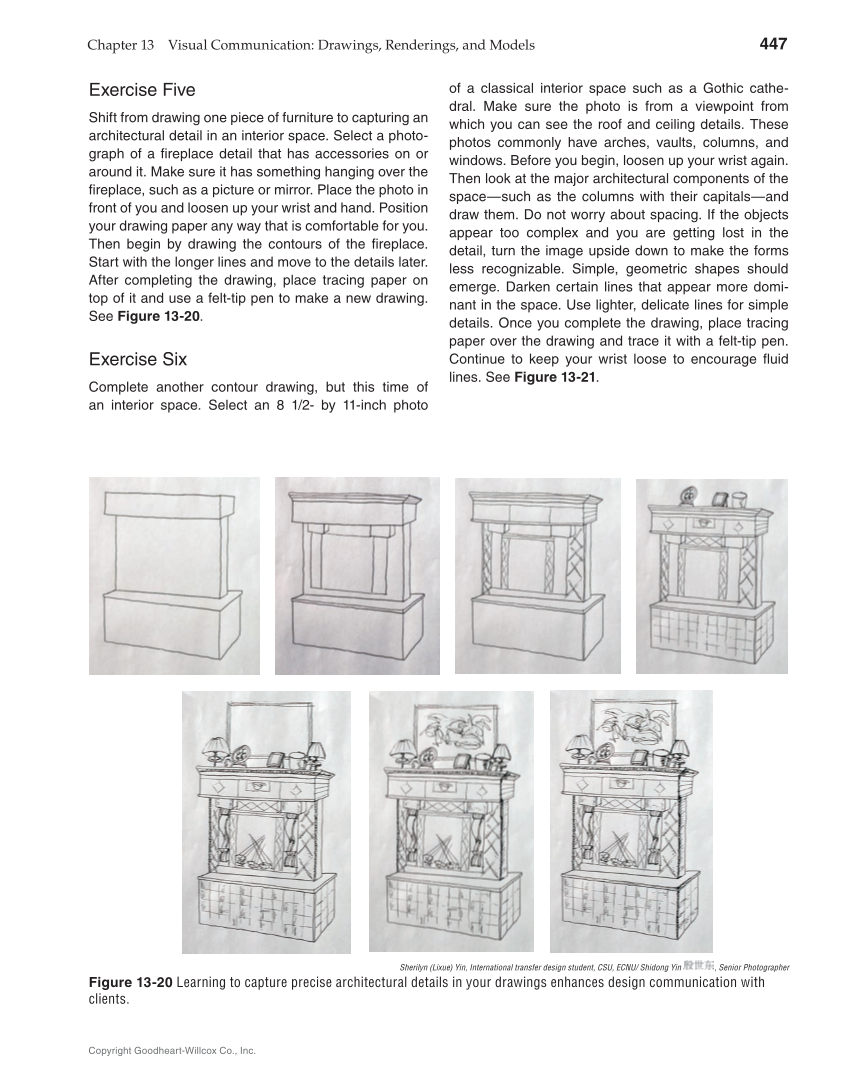 Chapter 13 Visual Communication: Drawings, Renderings, and Models 447

Exercise Five

Shift from drawing one piece of furniture to capturing an architectural detail in an interior space. Select a photograph of a fireplace detail that has accessories on or around it. Make sure it has something hanging over the fireplace, such as a picture or mirror. Place the photo in front of you and loosen up your wrist and hand. Position your drawing paper any way that is comfortable for you. Then begin by drawing the contours of the fireplace. Start with the longer lines and move to the details later. After completing the drawing, place tracing paper on top of it and use a felt-tip pen to make a new drawing. See Figure 13-20.

Exercise Six

Complete another contour drawing, but this time of an interior space. Select an 8 1/2- by 11-inch photo of a classical interior space such as a Gothic cathedral. Make sure the photo is from a viewpoint from which you can see the roof and ceiling details. These photos commonly have arches, vaults, columns, and windows. Before you begin, loosen up your wrist again. Then look at the major architectural components of the space—such as the columns with their capitals—and draw them. Do not worry about spacing. If the objects appear too complex and you are getting lost in the detail, turn the image upside down to make the forms less recognizable. Simple, geometric shapes should emerge. Darken certain lines that appear more dominant in the space. Use lighter, delicate lines for simple details. Once you complete the drawing, place tracing paper over the drawing and trace it with a felt-tip pen. Continue to keep your wrist loose to encourage fluid lines. See Figure 13-21.

Sherilyn (Lixue) Yin, International transfer design student, CSU, ECNU/ Shidong Yin 殷世东, Senior Photographer

Figure 13-20 Learning to capture precise architectural details in your drawings enhances design communication with clients.

Copyright Goodheart-Willcox Co., Inc.