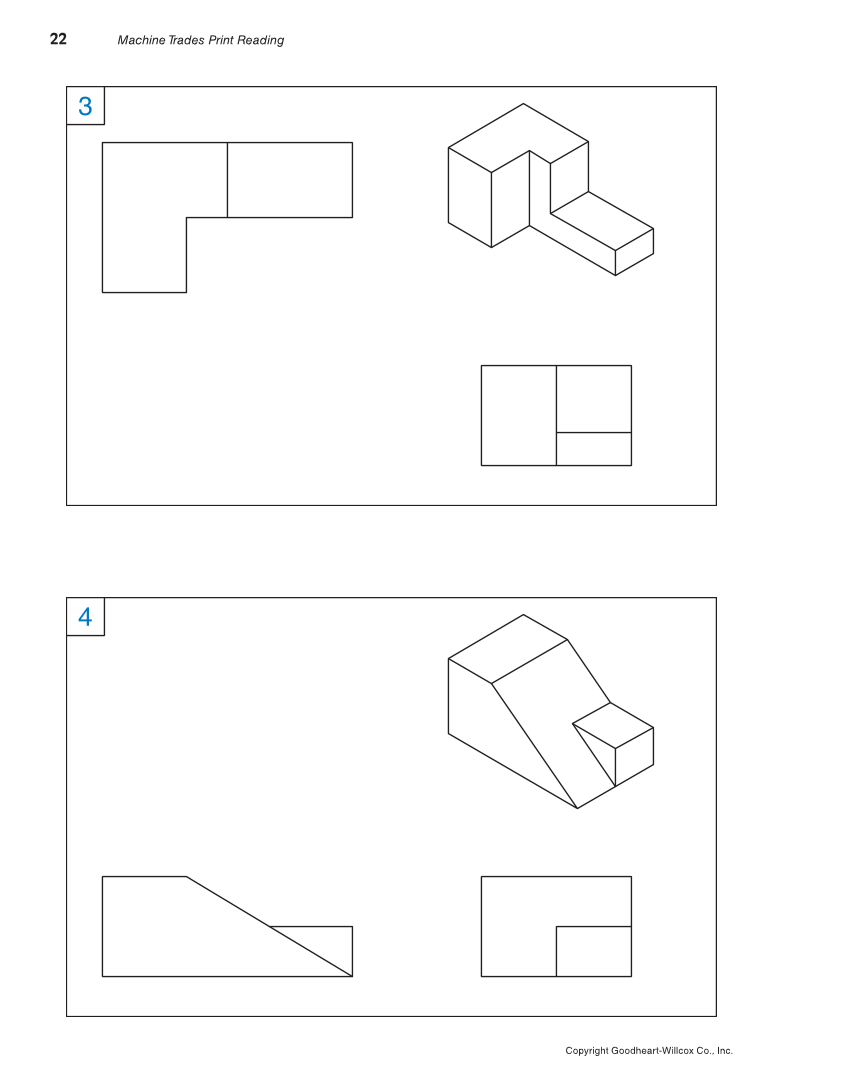 22 Machine Trades Print Reading

3

4

Copyright Goodheart-Willcox Co., Inc.