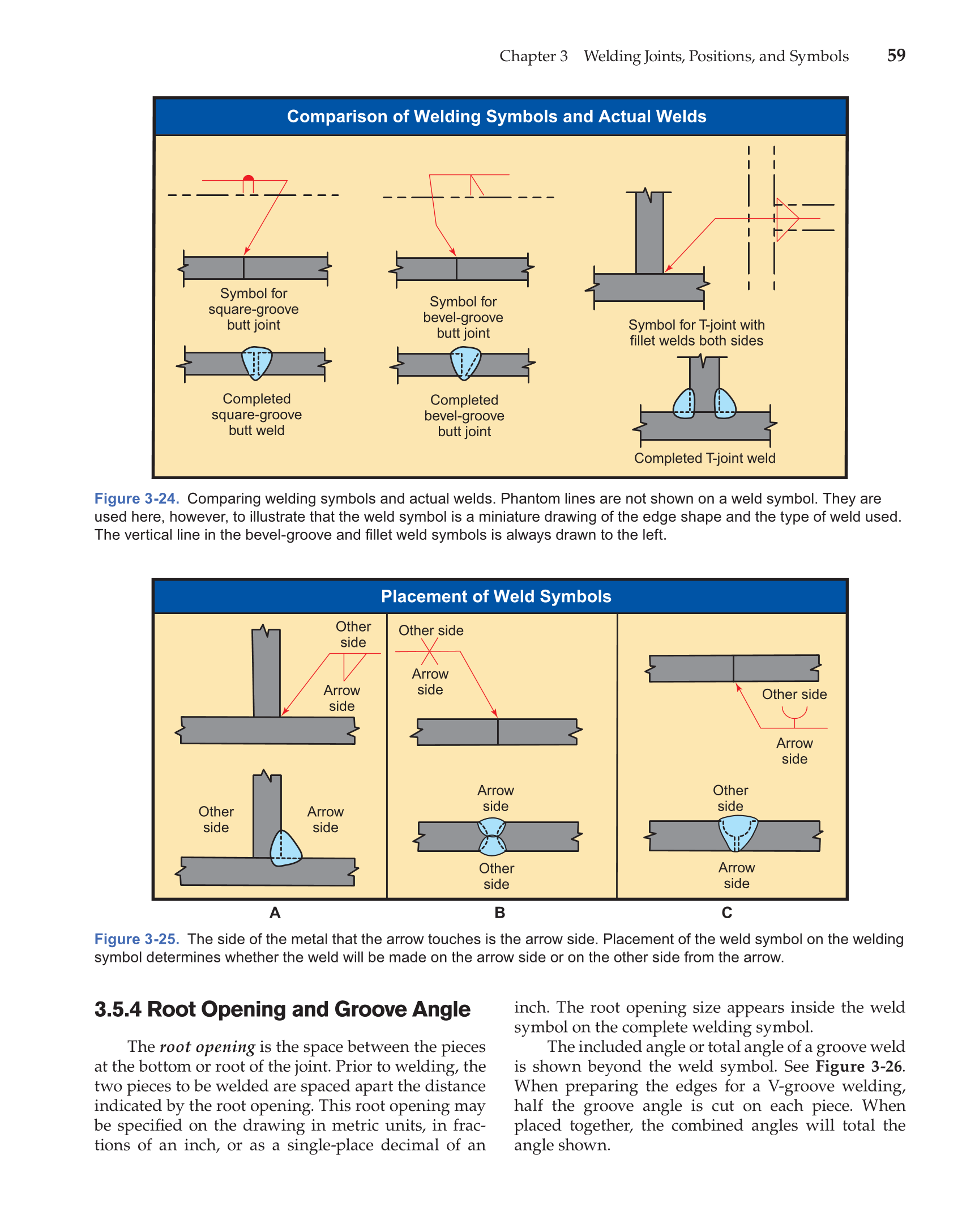 Chapter 3 Welding Joints, Positions, and Symbols 59

Comparison of Welding Symbols and Actual Welds

Symbol for square-groove butt joint

Completed square-groove butt weld

Symbol for bevel-groove butt joint

Completed bevel-groove butt joint

Symbol for T-joint with fillet welds both sides

Completed T-joint weld

Figure 3-24. Comparing welding symbols and actual welds. Phantom lines are not shown on a weld symbol. They are used here, however, to illustrate that the weld symbol is a miniature drawing of the edge shape and the type of weld used. The vertical line in the bevel-groove and fillet weld symbols is always drawn to the left.

Placement of Weld Symbols

Other side

Arrow side

Other side

Arrow side

Other side

Arrow side

Arrow side

Other side

Other side

Arrow side

Other side

Arrow side

A

B

C

Figure 3-25. The side of the metal that the arrow touches is the arrow side. Placement of the weld symbol on the welding symbol determines whether the weld will be made on the arrow side or on the other side from the arrow.

3.5.4 Root Opening and Groove Angle

The root opening is the space between the pieces at the bottom or root of the joint. Prior to welding, the two pieces to be welded are spaced apart the distance indicated by the root opening. This root opening may be specified on the drawing in metric units, in fractions of an inch, or as a single-place decimal of an inch. The root opening size appears inside the weld symbol on the complete welding symbol.

The included angle or total angle of a groove weld is shown beyond the weld symbol. See Figure 3-26. When preparing the edges for a V-groove welding, half the groove angle is cut on each piece. When placed together, the combined angles will total the angle shown.