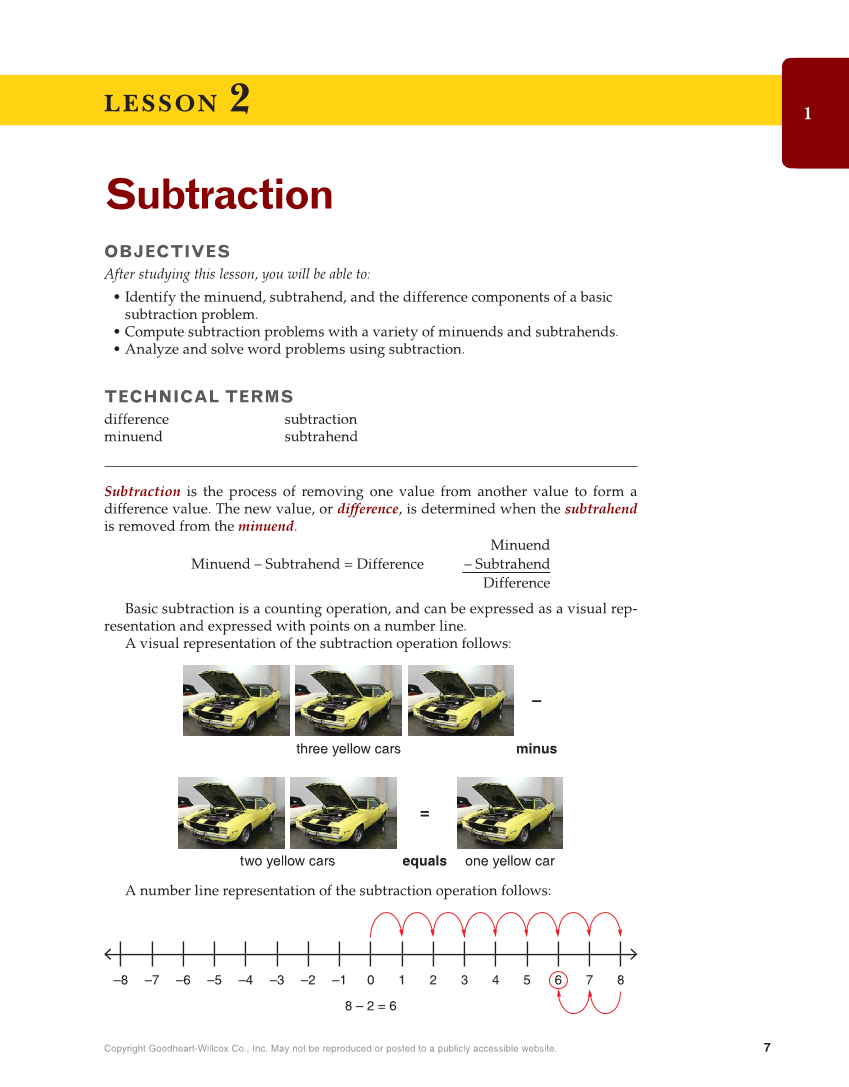 LESSON 2

1

Subtraction

OBJECTIVES

After studying this lesson, you will be able to:

• Identify the minuend, subtrahend, and the difference components of a basic subtraction problem.
• Compute subtraction problems with a variety of minuends and subtrahends.
• Analyze and solve word problems using subtraction.

TECHNICAL TERMS

difference
minuend

subtraction
subtrahend

Subtraction is the process of removing one value from another value to form a difference value. The new value, or difference, is determined when the subtrahend is removed from the minuend.

Minuend – Subtrahend = Difference

Minuend
– Subtrahend
Difference

Basic subtraction is a counting operation, and can be expressed as a visual representation and expressed with points on a number line.

A visual representation of the subtraction operation follows:

–

three yellow cars

minus

=

two yellow cars

equals

one yellow car

A number line representation of the subtraction operation follows:

–8 –7 –6 –5 –4 –3 –2 –1 0 1 2 3 4 5 6 7 8

8 – 2 = 6

Copyright Goodheart-Willcox Co., Inc. May not be reproduced or posted to a publicly accessible website.

7