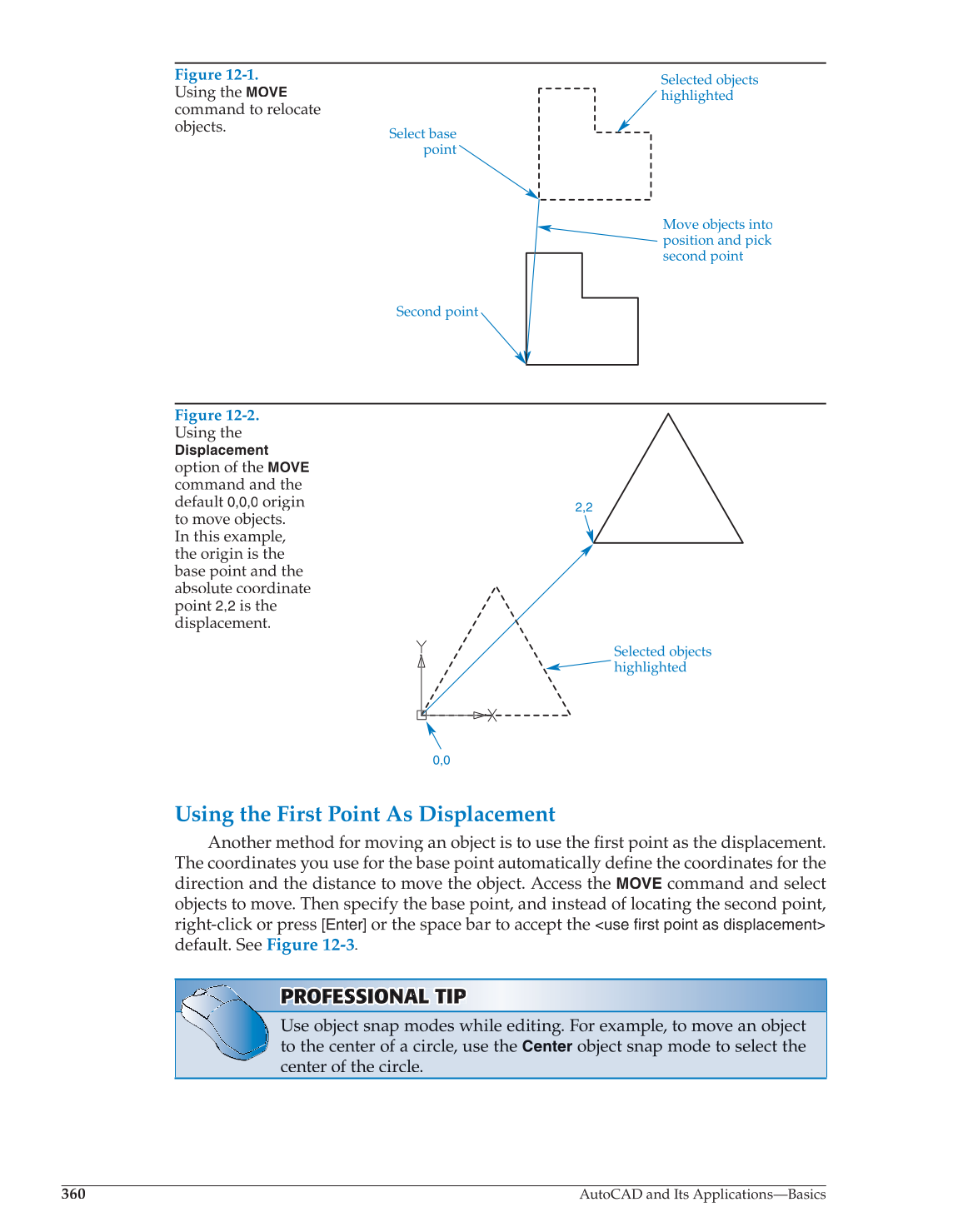 Figure 12-1.
Using the MOVE command to relocate objects.

Selected objects highlighted

Select base point

Move objects into position and pick second point

Second point

Figure 12-2.
Using the Displacement option of the MOVE command and the default 0,0,0 origin to move objects. In this example, the origin is the base point and the absolute coordinate point 2,2 is the displacement.

2,2

Selected objects highlighted

Y

X

0,0

Using the First Point As Displacement

Another method for moving an object is to use the first point as the displacement. The coordinates you use for the base point automatically define the coordinates for the direction and the distance to move the object. Access the MOVE command and select objects to move. Then specify the base point, and instead of locating the second point, right-click or press [Enter] or the space bar to accept the <use first point as displacement> default. See Figure 12-3.

PROFESSIONAL TIP

Use object snap modes while editing. For example, to move an object to the center of a circle, use the Center object snap mode to select the center of the circle.

360

AutoCAD and Its Applications—Basics