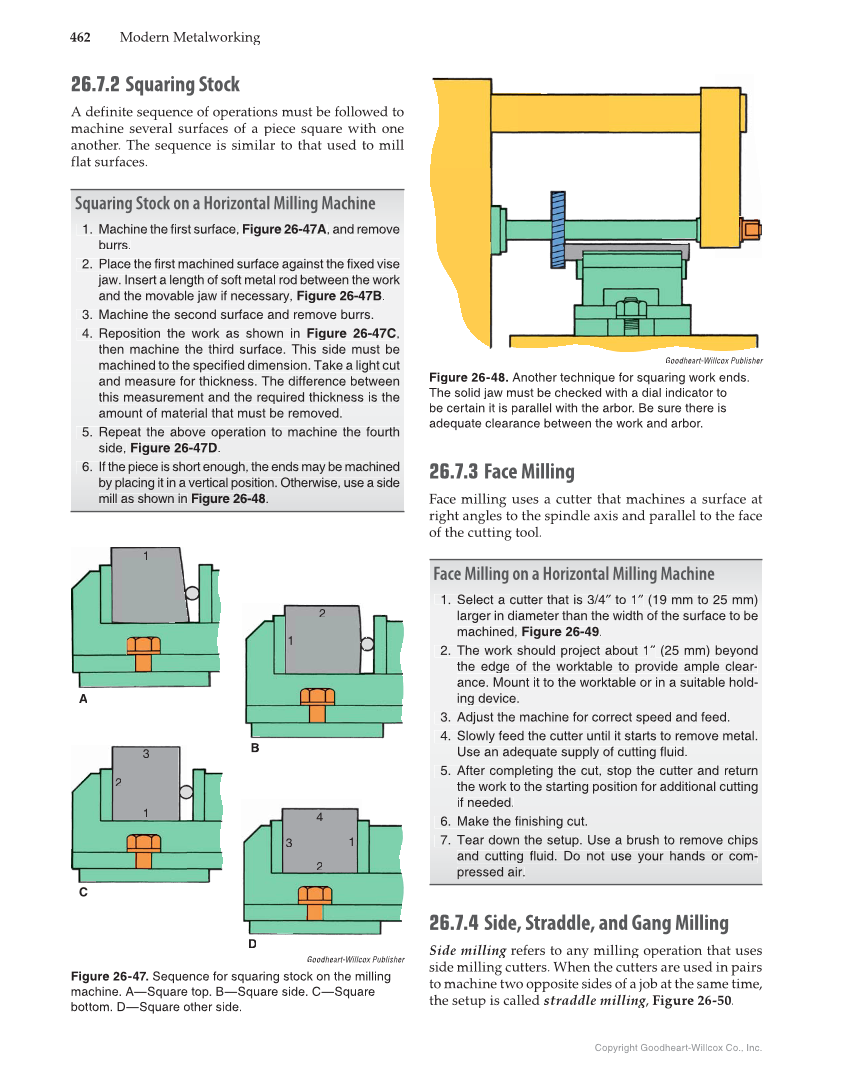 462 Modern Metalworking

26.7.2 Squaring Stock

A definite sequence of operations must be followed to machine several surfaces of a piece square with one another. The sequence is similar to that used to mill flat surfaces.

Squaring Stock on a Horizontal Milling Machine

1. Machine the first surface, Figure 26-47A, and remove burrs.
2. Place the first machined surface against the fixed vise jaw. Insert a length of soft metal rod between the work and the movable jaw if necessary, Figure 26-47B.
3. Machine the second surface and remove burrs.
4. Reposition the work as shown in Figure 26-47C, then machine the third surface. This side must be machined to the specified dimension. Take a light cut and measure for thickness. The difference between this measurement and the required thickness is the amount of material that must be removed.
5. Repeat the above operation to machine the fourth side, Figure 26-47D.
6. If the piece is short enough, the ends may be machined by placing it in a vertical position. Otherwise, use a side mill as shown in Figure 26-48.

1
A
2
1
B
3
2
1
C
4
3
1
2
D

Goodheart-Willcox Publisher

Figure 26-47. Sequence for squaring stock on the milling machine. A—Square top. B—Square side. C—Square bottom. D—Square other side.

Goodheart-Willcox Publisher

Figure 26-48. Another technique for squaring work ends. The solid jaw must be checked with a dial indicator to be certain it is parallel with the arbor. Be sure there is adequate clearance between the work and arbor.

26.7.3 Face Milling

Face milling uses a cutter that machines a surface at right angles to the spindle axis and parallel to the face of the cutting tool.

Face Milling on a Horizontal Milling Machine

1. Select a cutter that is 3/4″ to 1″ (19 mm to 25 mm) larger in diameter than the width of the surface to be machined, Figure 26-49.
2. The work should project about 1″ (25 mm) beyond the edge of the worktable to provide ample clearance. Mount it to the worktable or in a suitable holding device.
3. Adjust the machine for correct speed and feed.
4. Slowly feed the cutter until it starts to remove metal. Use an adequate supply of cutting fluid.
5. After completing the cut, stop the cutter and return the work to the starting position for additional cutting if needed.
6. Make the finishing cut.
7. Tear down the setup. Use a brush to remove chips and cutting fluid. Do not use your hands or compressed air.

26.7.4 Side, Straddle, and Gang Milling

Side milling refers to any milling operation that uses side milling cutters. When the cutters are used in pairs to machine two opposite sides of a job at the same time, the setup is called straddle milling, Figure 26-50.

Copyright Goodheart-Willcox Co., Inc.